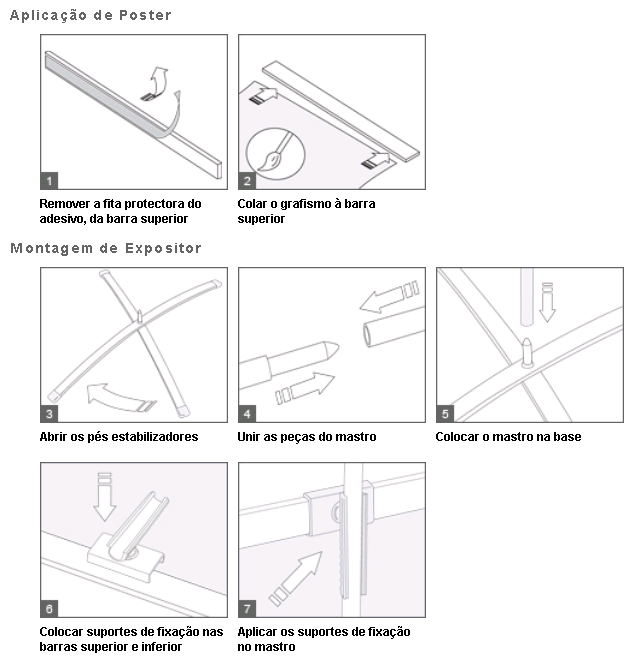 Aplicação de Poster

1

Remover a fita protectora do adesivo, da barra superior

2

Colar o grafismo à barra superior

Montagem de Expositor

3

Abrir os pés estabilizadores

4

Unir as peças do mastro

5

Colocar o mastro na base

6

Colocar suportes de fixação nas barras superior e inferior

7

Aplicar os suportes de fixação no mastro