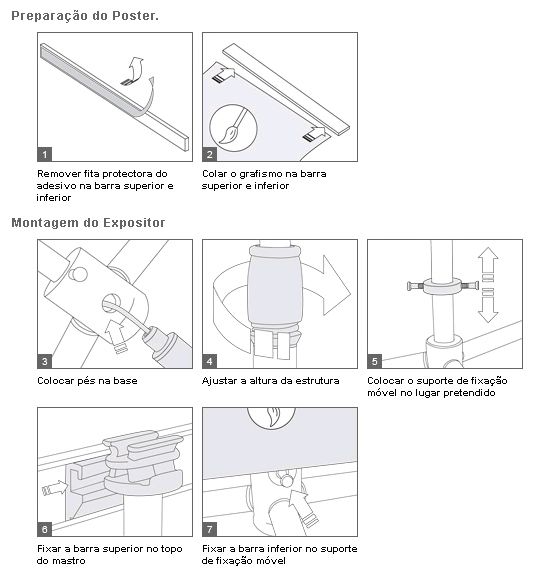 Preparação do Poster.

1

Remover fita protectora do adesivo na barra superior e inferior

2

Colar o grafismo na barra superior e inferior

Montagem do Expositor

3

Colocar pés na base

4

Ajustar a altura da estrutura

5

Colocar o suporte de fixação móvel no lugar pretendido

6

Fixar a barra superior no topo do mastro

7

Fixar a barra inferior no suporte de fixação móvel